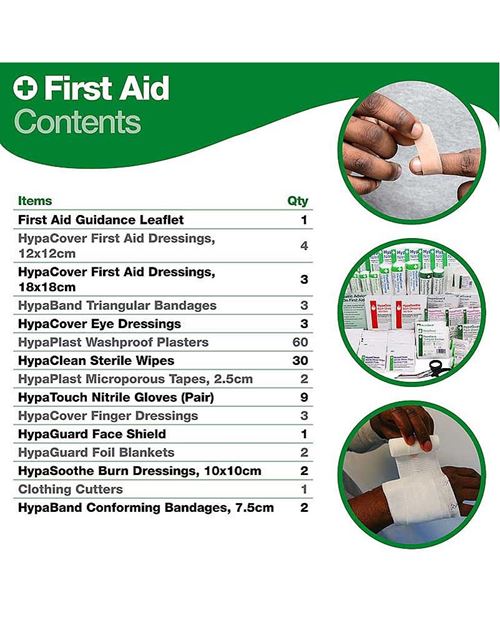 First Aid
Contents

| Items | Qty |
|---|---|
| First Aid Guidance Leaflet | 1 |
| HypaCover First Aid Dressings, 12x12cm | 4 |
| HypaCover First Aid Dressings, 18x18cm | 3 |
| HypaBand Triangular Bandages | 3 |
| HypaCover Eye Dressings | 3 |
| HypaPlast Washproof Plasters | 60 |
| HypaClean Sterile Wipes | 30 |
| HypaPlast Microporous Tapes, 2.5cm | 2 |
| HypaTouch Nitrile Gloves (Pair) | 9 |
| HypaCover Finger Dressings | 3 |
| HypaGuard Face Shield | 1 |
| HypaGuard Foil Blankets | 2 |
| HypaSoothe Burn Dressings, 10x10cm | 2 |
| Clothing Cutters | 1 |
| HypaBand Conforming Bandages, 7.5cm | 2 |